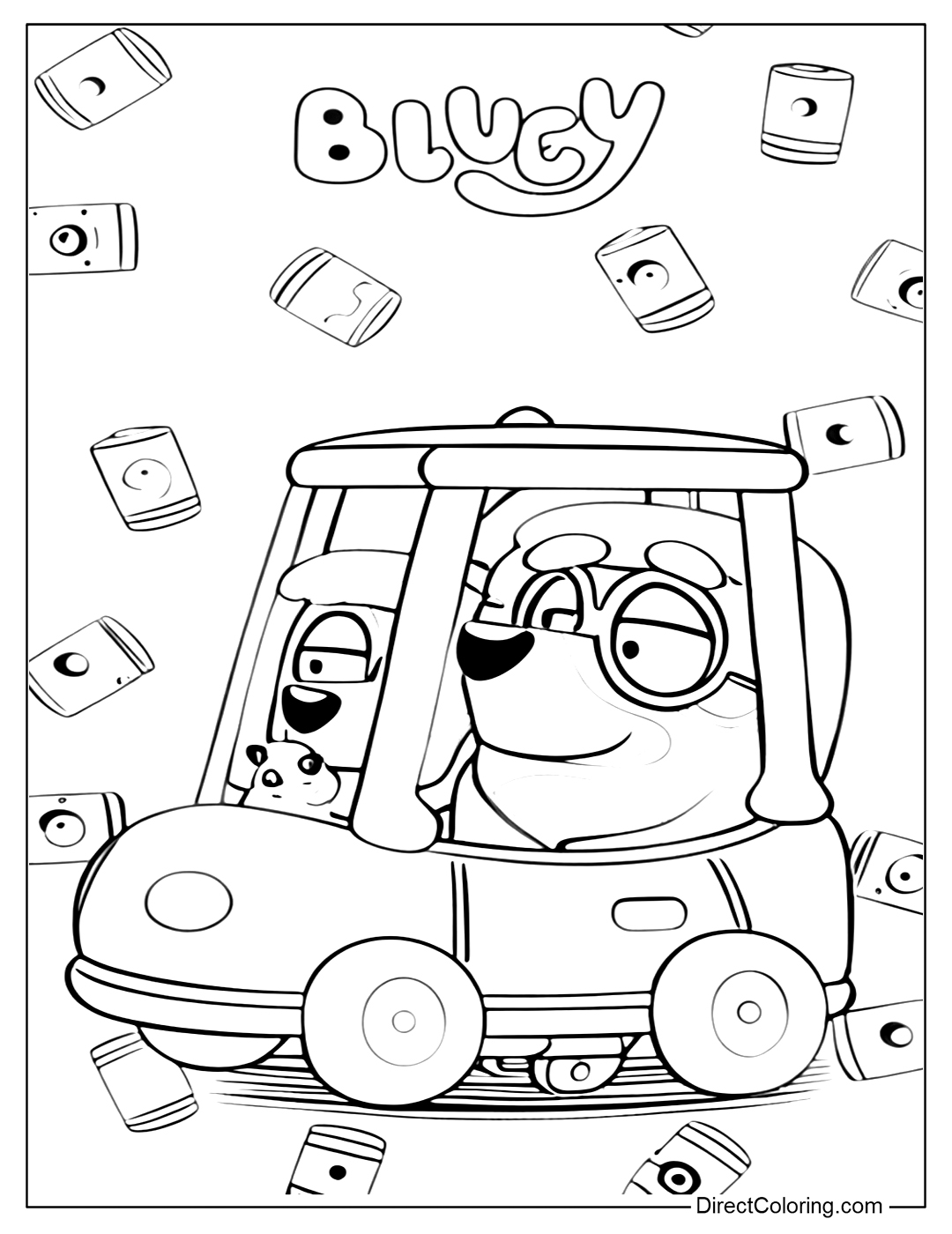 BLUEY

DirectColoring.com